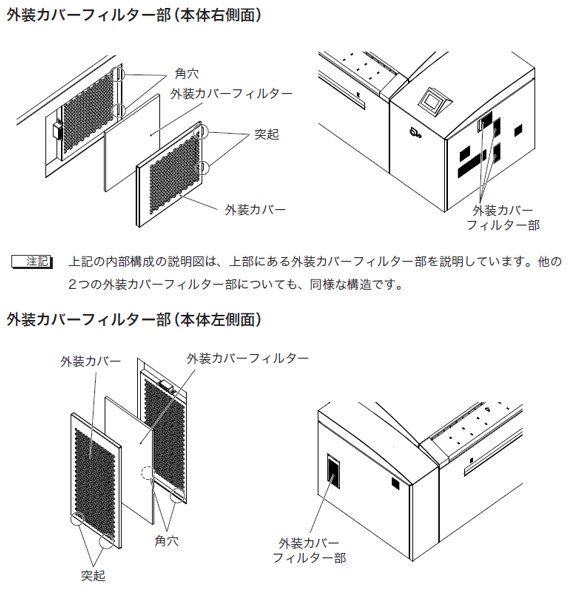 外装カバーフィルター部（本体右側面）

角穴
外装カバーフィルター
突起
外装カバー

外装カバー
フィルター部

注記　上記の内部構成の説明図は、上部にある外装カバーフィルター部を説明しています。他の2つの外装カバーフィルター部についても、同様な構造です。

外装カバーフィルター部（本体左側面）

外装カバー
外装カバーフィルター
角穴
突起

外装カバー
フィルター部