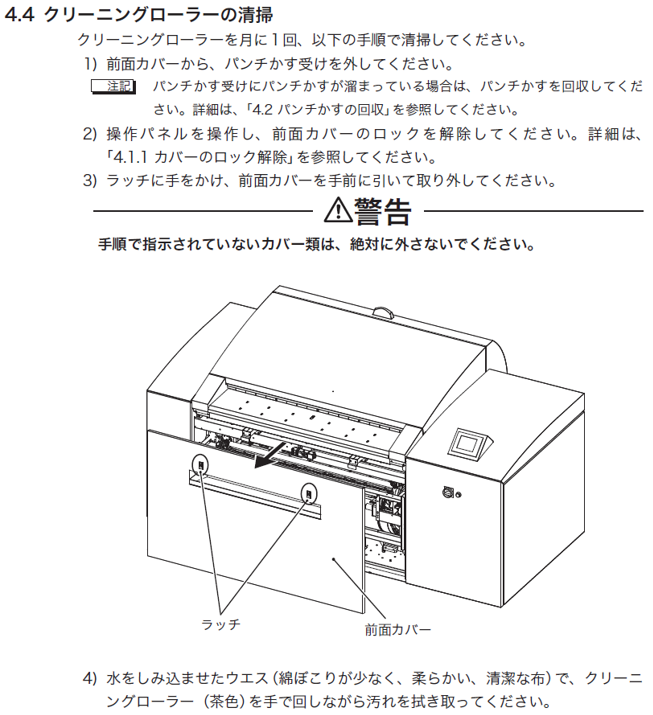 4.4 クリーニングローラーの清掃

クリーニングローラーを月に1回、以下の手順で清掃してください。

1) 前面カバーから、パンチかす受けを外してください。

注記 パンチかす受けにパンチかすが溜まっている場合は、パンチかすを回収してください。詳細は、「4.2 パンチかすの回収」を参照してください。

2) 操作パネルを操作し、前面カバーのロックを解除してください。詳細は、「4.1.1 カバーのロック解除」を参照してください。

3) ラッチに手をかけ、前面カバーを手前に引いて取り外してください。

⚠警告

手順で指示されていないカバー類は、絶対に外さないでください。

ラッチ

前面カバー

4) 水をしみ込ませたウエス(綿ぼこりが少なく、柔らかい、清潔な布)で、クリーニングローラー(茶色)を手で回しながら汚れを拭き取ってください。