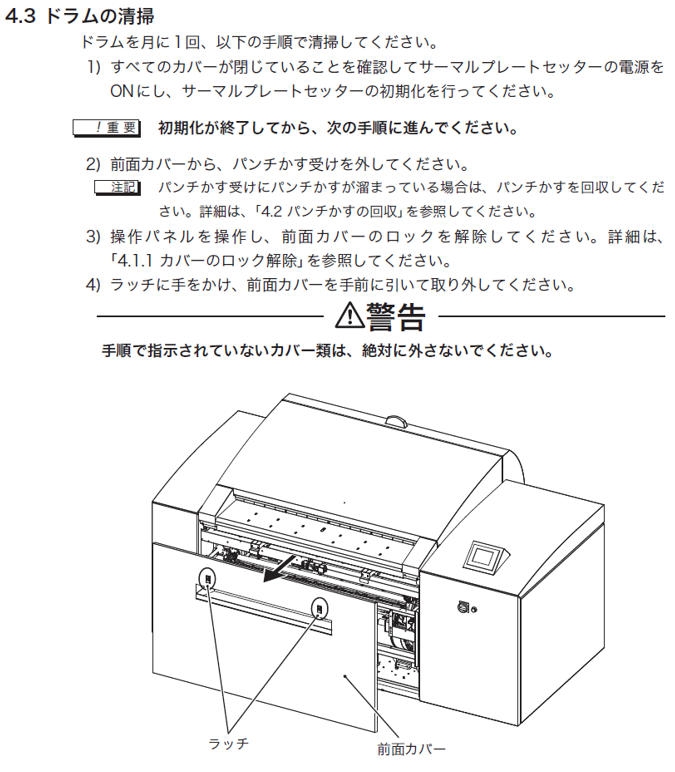 4.3 ドラムの清掃

ドラムを月に1回、以下の手順で清掃してください。

1) すべてのカバーが閉じていることを確認してサーマルプレートセッターの電源をONにし、サーマルプレートセッターの初期化を行ってください。

!重要 初期化が終了してから、次の手順に進んでください。

2) 前面カバーから、パンチかす受けを外してください。

注記 パンチかす受けにパンチかすが溜まっている場合は、パンチかすを回収してください。詳細は、「4.2 パンチかすの回収」を参照してください。

3) 操作パネルを操作し、前面カバーのロックを解除してください。詳細は、「4.1.1 カバーのロック解除」を参照してください。

4) ラッチに手をかけ、前面カバーを手前に引いて取り外してください。

⚠警告

手順で指示されていないカバー類は、絶対に外さないでください。

ラッチ

前面カバー