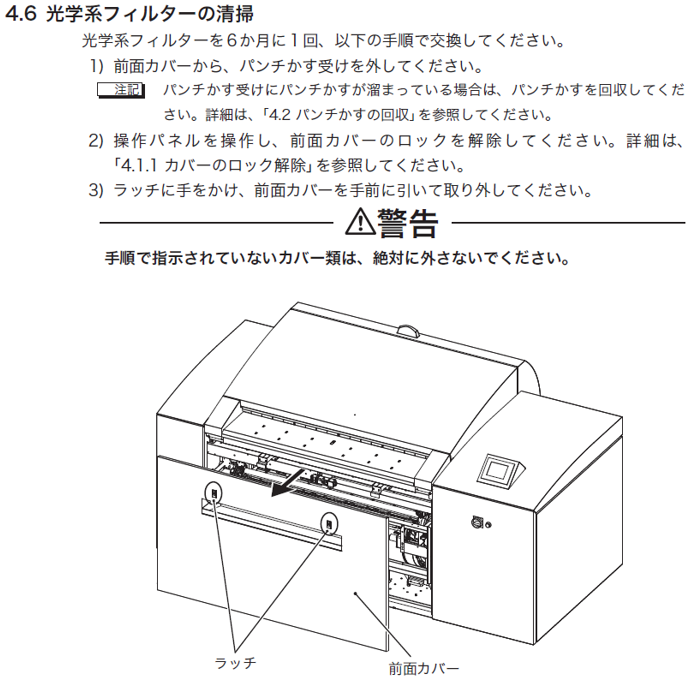 4.6 光学系フィルターの清掃

光学系フィルターを6か月に1回、以下の手順で交換してください。

1) 前面カバーから、パンチかす受けを外してください。

注記 パンチかす受けにパンチかすが溜まっている場合は、パンチかすを回収してください。詳細は、「4.2 パンチかすの回収」を参照してください。

2) 操作パネルを操作し、前面カバーのロックを解除してください。詳細は、「4.1.1 カバーのロック解除」を参照してください。

3) ラッチに手をかけ、前面カバーを手前に引いて取り外してください。

⚠警告

手順で指示されていないカバー類は、絶対に外さないでください。

ラッチ

前面カバー