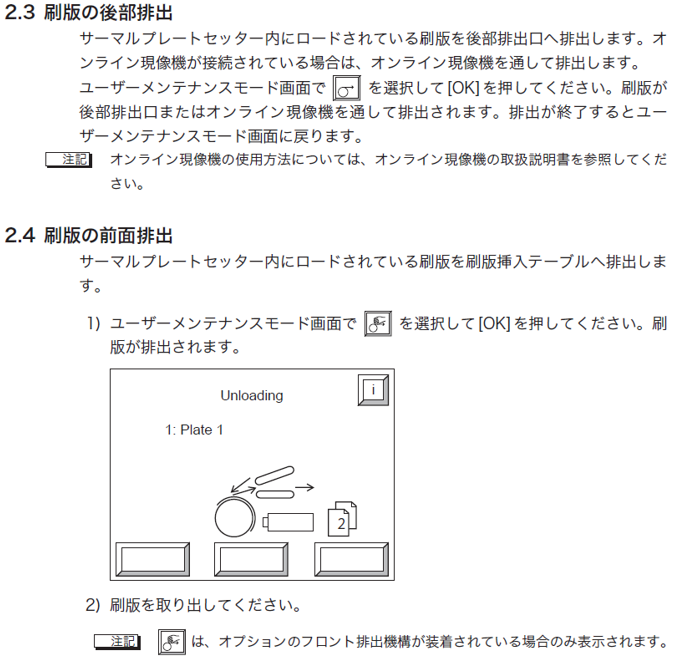 2.3 刷版の後部排出

サーマルプレートセッター内にロードされている刷版を後部排出口へ排出します。オンライン現像機が接続されている場合は、オンライン現像機を通して排出します。

ユーザーメンテナンスモード画面で を選択して [OK] を押してください。刷版が後部排出口またはオンライン現像機を通して排出されます。排出が終了するとユーザーメンテナンスモード画面に戻ります。

注記 オンライン現像機の使用方法については、オンライン現像機の取扱説明書を参照してください。

2.4 刷版の前面排出

サーマルプレートセッター内にロードされている刷版を刷版挿入テーブルへ排出します。

1) ユーザーメンテナンスモード画面で を選択して [OK] を押してください。刷版が排出されます。

Unloading

i

1: Plate 1

2

2) 刷版を取り出してください。

注記 は、オプションのフロント排出機構が装着されている場合のみ表示されます。