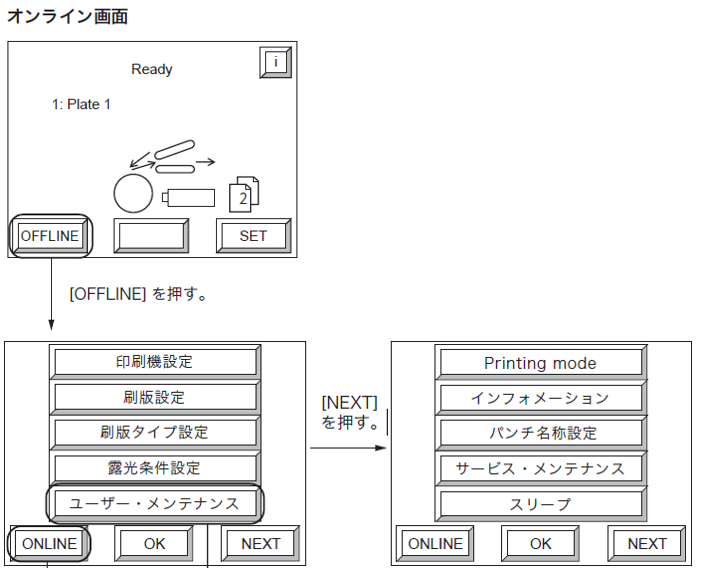 オンライン画面

Ready

i

1: Plate 1

2

OFFLINE

SET

[OFFLINE] を押す。

印刷機設定

刷版設定

刷版タイプ設定

露光条件設定

ユーザー・メンテナンス

ONLINE

OK

NEXT

[NEXT] を押す。

Printing mode

インフォメーション

パンチ名称設定

サービス・メンテナンス

スリープ

ONLINE

OK

NEXT