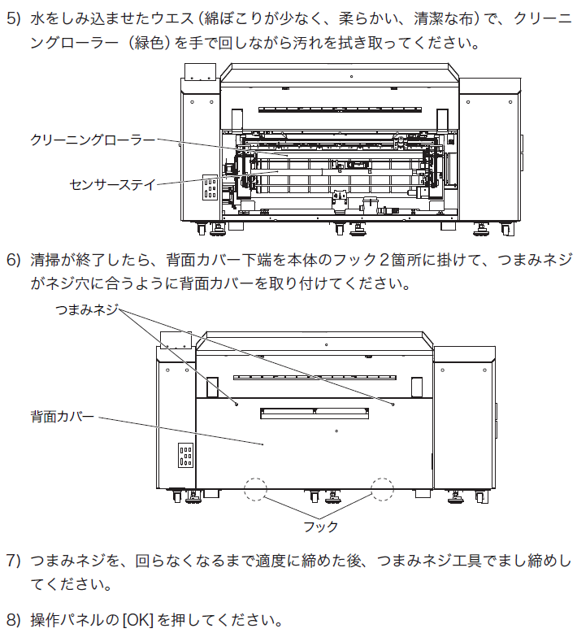 5) 水をしみ込ませたウエス（綿ぼこりが少なく、柔らかい、清潔な布）で、クリーニングローラー（緑色）を手で回しながら汚れを拭き取ってください。

クリーニングローラー

センサーステイ

6) 清掃が終了したら、背面カバー下端を本体のフック２箇所に掛けて、つまみネジがネジ穴に合うように背面カバーを取り付けてください。

つまみネジ

背面カバー

フック

7) つまみネジを、回らなくなるまで適度に締めた後、つまみネジ工具でまし締めしてください。

8) 操作パネルの [OK] を押してください。