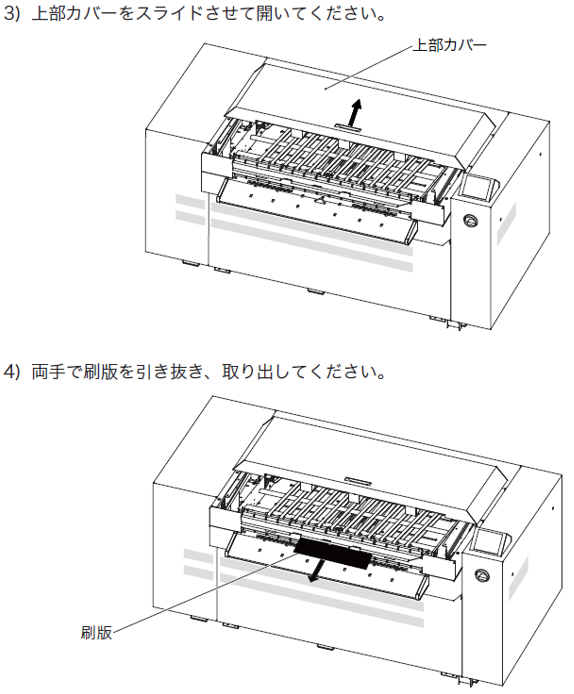 3) 上部カバーをスライドさせて開いてください。

上部カバー

4) 両手で刷版を引き抜き、取り出してください。

刷版