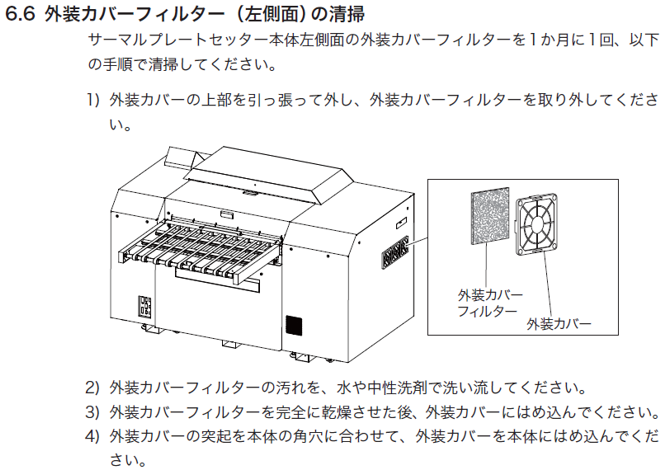 6.6 外装カバーフィルター（左側面）の清掃

サーマルプレートセッター本体左側面の外装カバーフィルターを1か月に1回、以下の手順で清掃してください。

1) 外装カバーの上部を引っ張って外し、外装カバーフィルターを取り外してください。

外装カバーフィルター

外装カバー

2) 外装カバーフィルターの汚れを、水や中性洗剤で洗い流してください。

3) 外装カバーフィルターを完全に乾燥させた後、外装カバーにはめ込んでください。

4) 外装カバーの突起を本体の角穴に合わせて、外装カバーを本体にはめ込んでください。