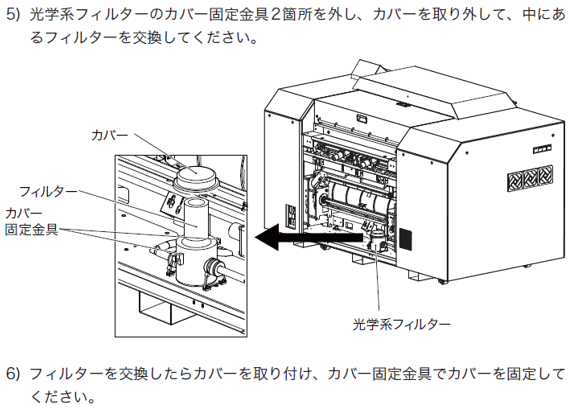 5) 光学系フィルターのカバー固定金具2箇所を外し、カバーを取り外して、中にあるフィルターを交換してください。

カバー
フィルター
カバー
固定金具

光学系フィルター

6) フィルターを交換したらカバーを取り付け、カバー固定金具でカバーを固定してください。