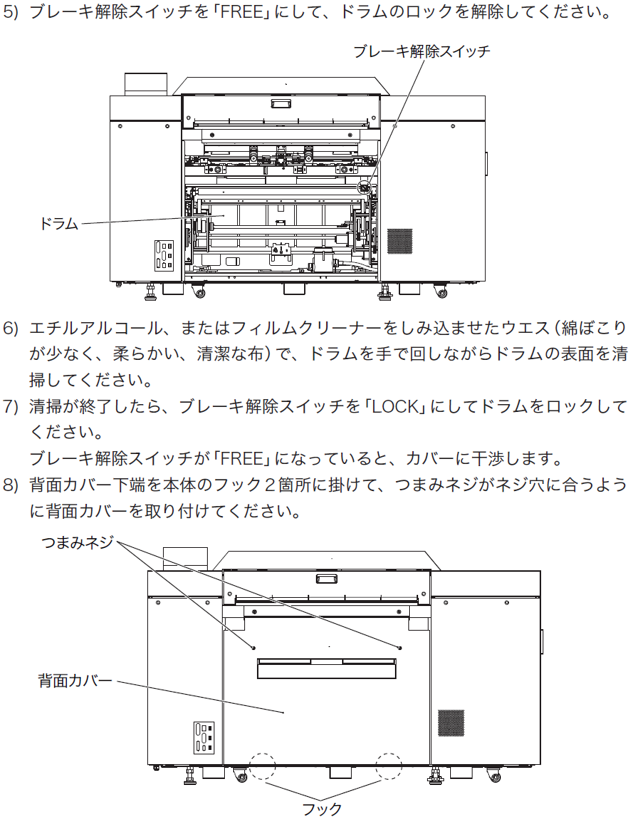 5) ブレーキ解除スイッチを「FREE」にして、ドラムのロックを解除してください。

ブレーキ解除スイッチ

ドラム

6) エチルアルコール、またはフィルムクリーナーをしみ込ませたウエス（綿ぼこりが少なく、柔らかい、清潔な布）で、ドラムを手で回しながらドラムの表面を清掃してください。

7) 清掃が終了したら、ブレーキ解除スイッチを「LOCK」にしてドラムをロックしてください。
ブレーキ解除スイッチが「FREE」になっていると、カバーに干渉します。

8) 背面カバー下端を本体のフック２箇所に掛けて、つまみネジがネジ穴に合うように背面カバーを取り付けてください。

つまみネジ

背面カバー

フック