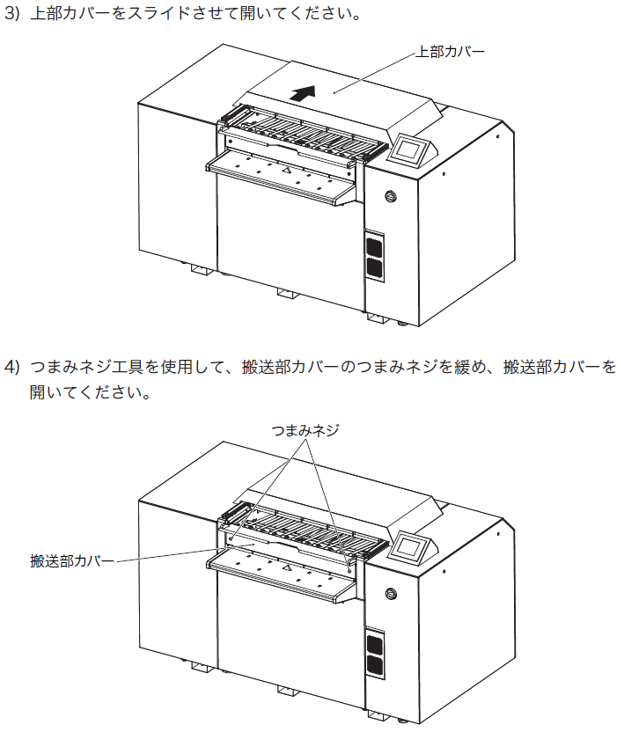 3) 上部カバーをスライドさせて開いてください。

上部カバー

4) つまみネジ工具を使用して、搬送部カバーのつまみネジを緩め、搬送部カバーを開いてください。

つまみネジ

搬送部カバー